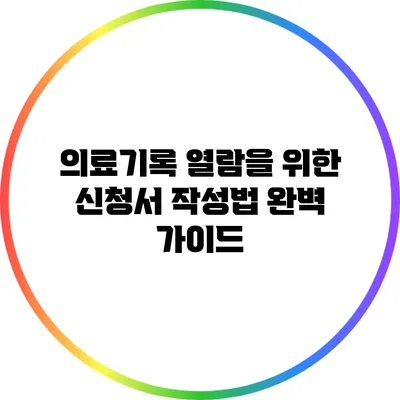 의료기록 열람을 위한 신청서 작성법 완벽 가이드