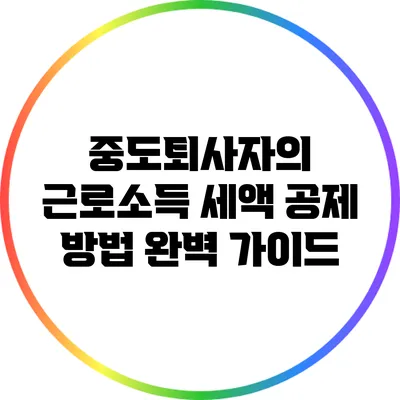 중도퇴사자의
근로소득 세액 공제
방법 완벽 가이드