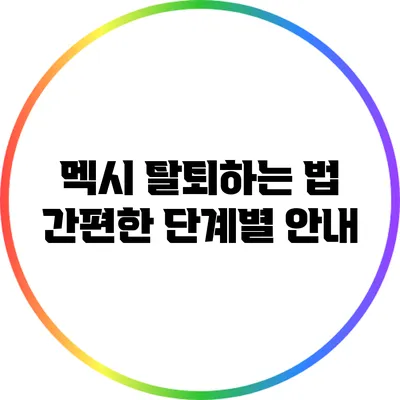 멕시 탈퇴하는 법
간편한 단계별 안내