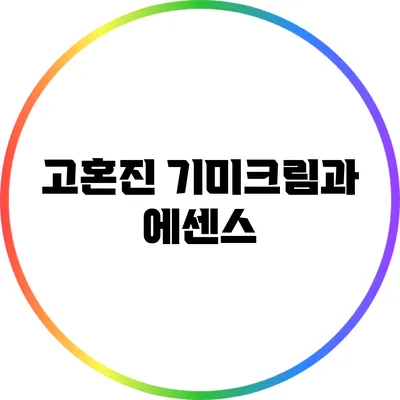 고혼진 기미크림과 에센스