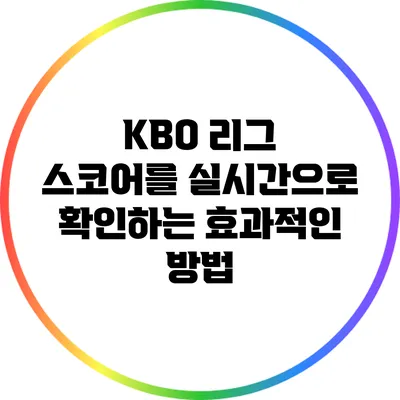 KBO 리그 스코어를 실시간으로 확인하는 효과적인 방법