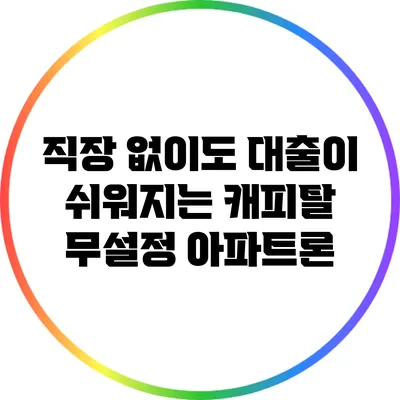 직장 없이도 대출이 쉬워지는 캐피탈 무설정 아파트론