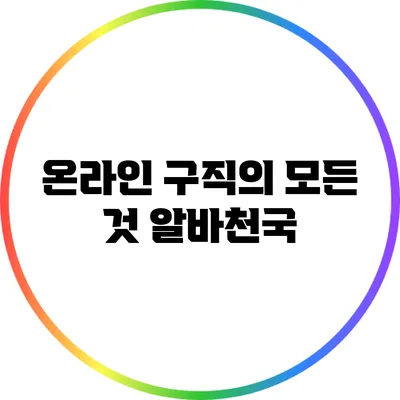 온라인 구직의 모든 것 알바천국