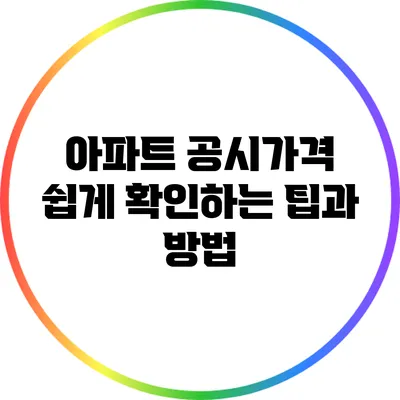 아파트 공시가격 쉽게 확인하는 팁과 방법