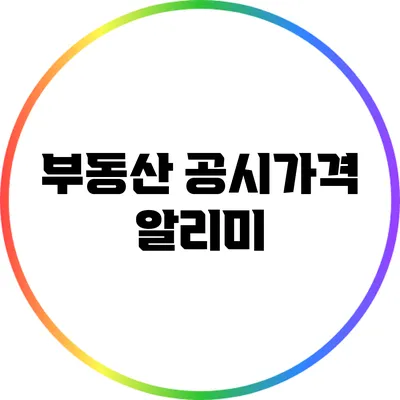 부동산 공시가격 알리미