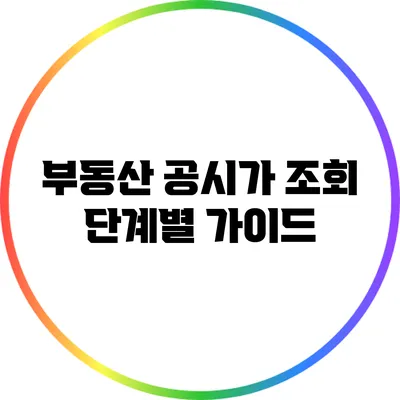 부동산 공시가 조회 단계별 가이드