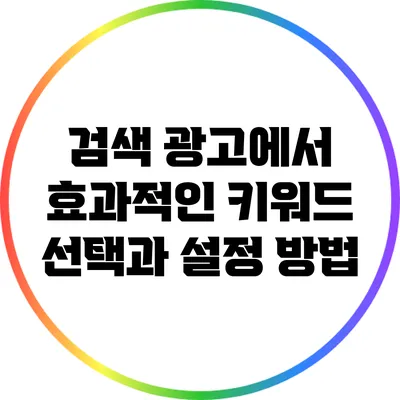 검색 광고에서 효과적인 키워드 선택과 설정 방법